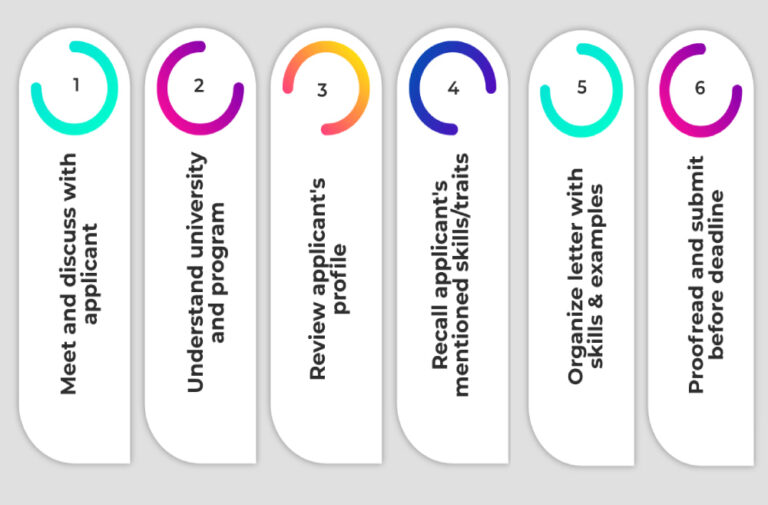 1

Meet and discuss with applicant

2

Understand university and program

3

Review applicant's profile

4

Recall applicant's mentioned skills/traits

5

Organize letter with skills & examples

6

Proofread and submit before deadline