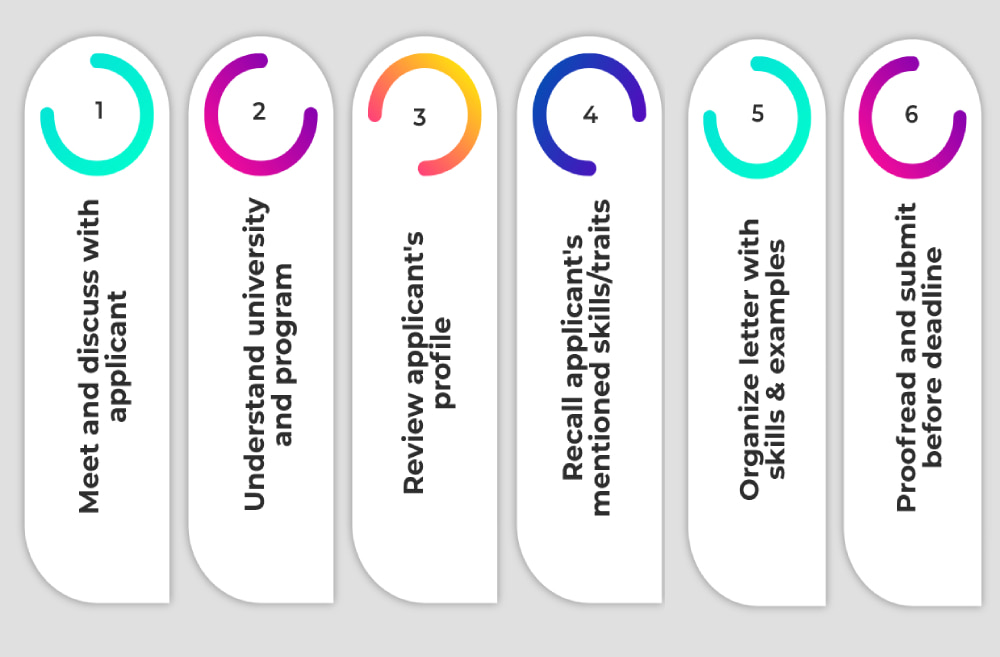 1

Meet and discuss with applicant

2

Understand university and program

3

Review applicant's profile

4

Recall applicant's mentioned skills/traits

5

Organize letter with skills & examples

6

Proofread and submit before deadline