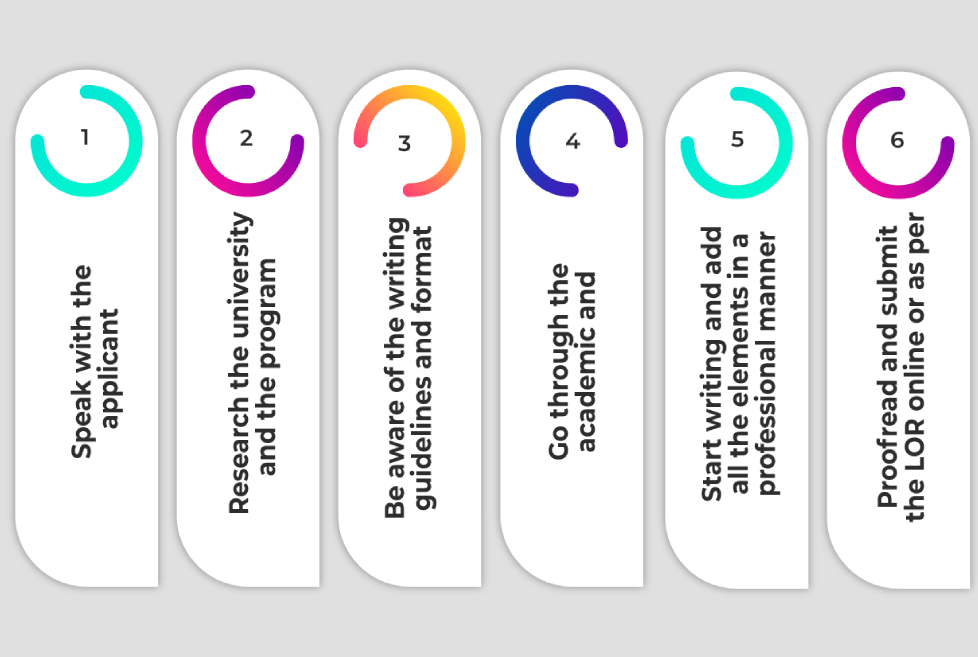 1

Speak with the applicant

2

Research the university and the program

3

Be aware of the writing guidelines and format

4

Go through the academic and

5

Start writing and add all the elements in a professional manner

6

Proofread and submit the LOR online or as per