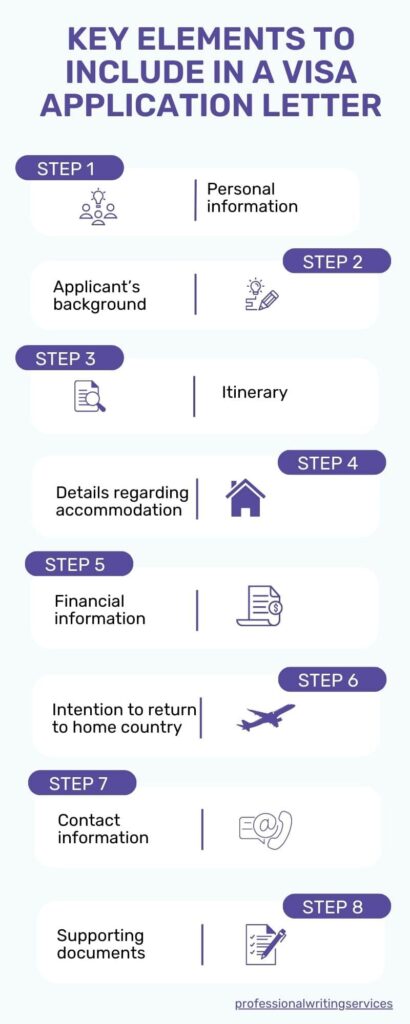 KEY ELEMENTS TO INCLUDE IN A VISA APPLICATION LETTER

STEP 1
Personal information

STEP 2
Applicant's background

STEP 3
Itinerary

STEP 4
Details regarding accommodation

STEP 5
Financial information

STEP 6
Intention to return to home country

STEP 7
Contact information

STEP 8
Supporting documents

professionalwritingservices